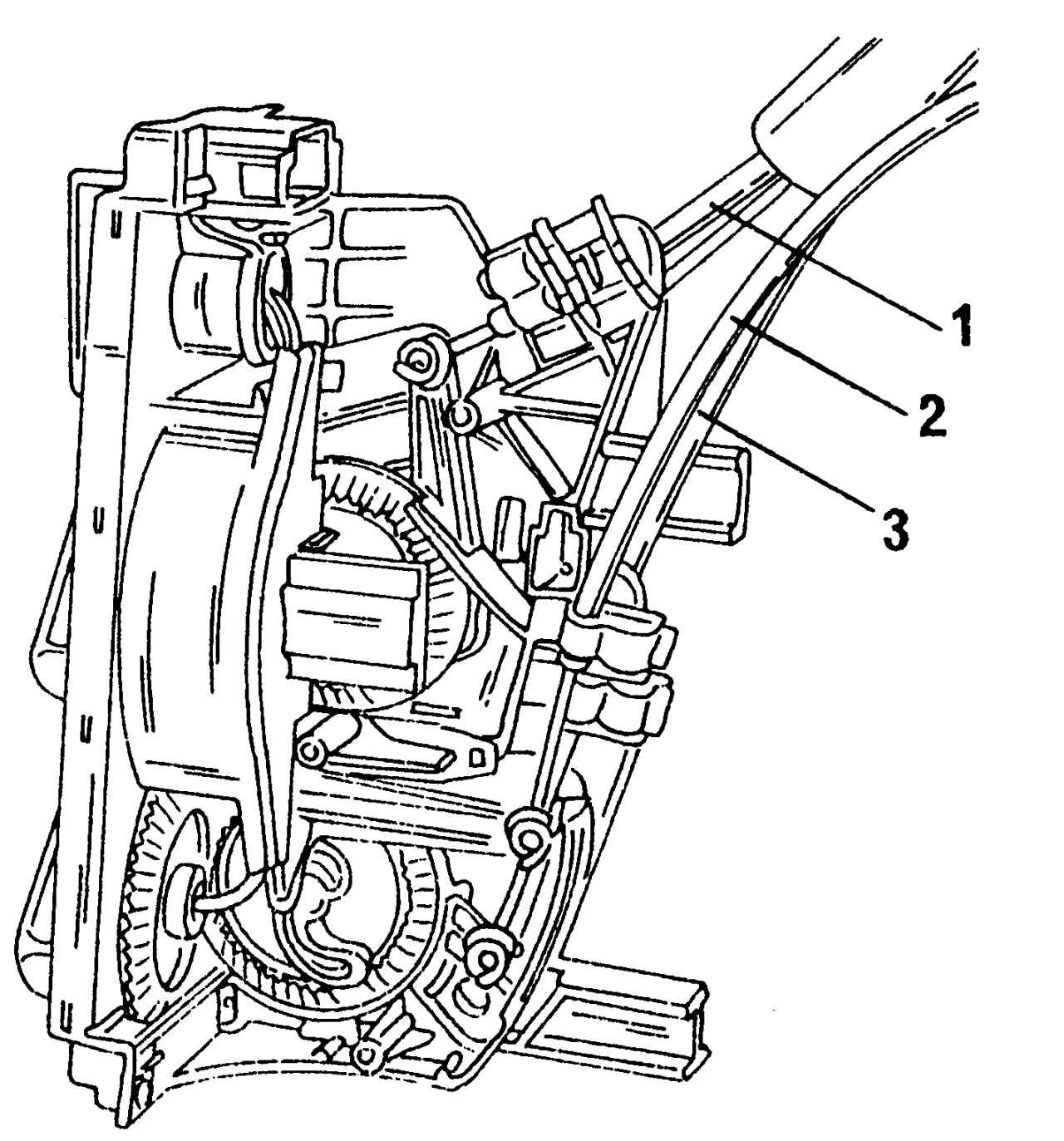 1
2
3