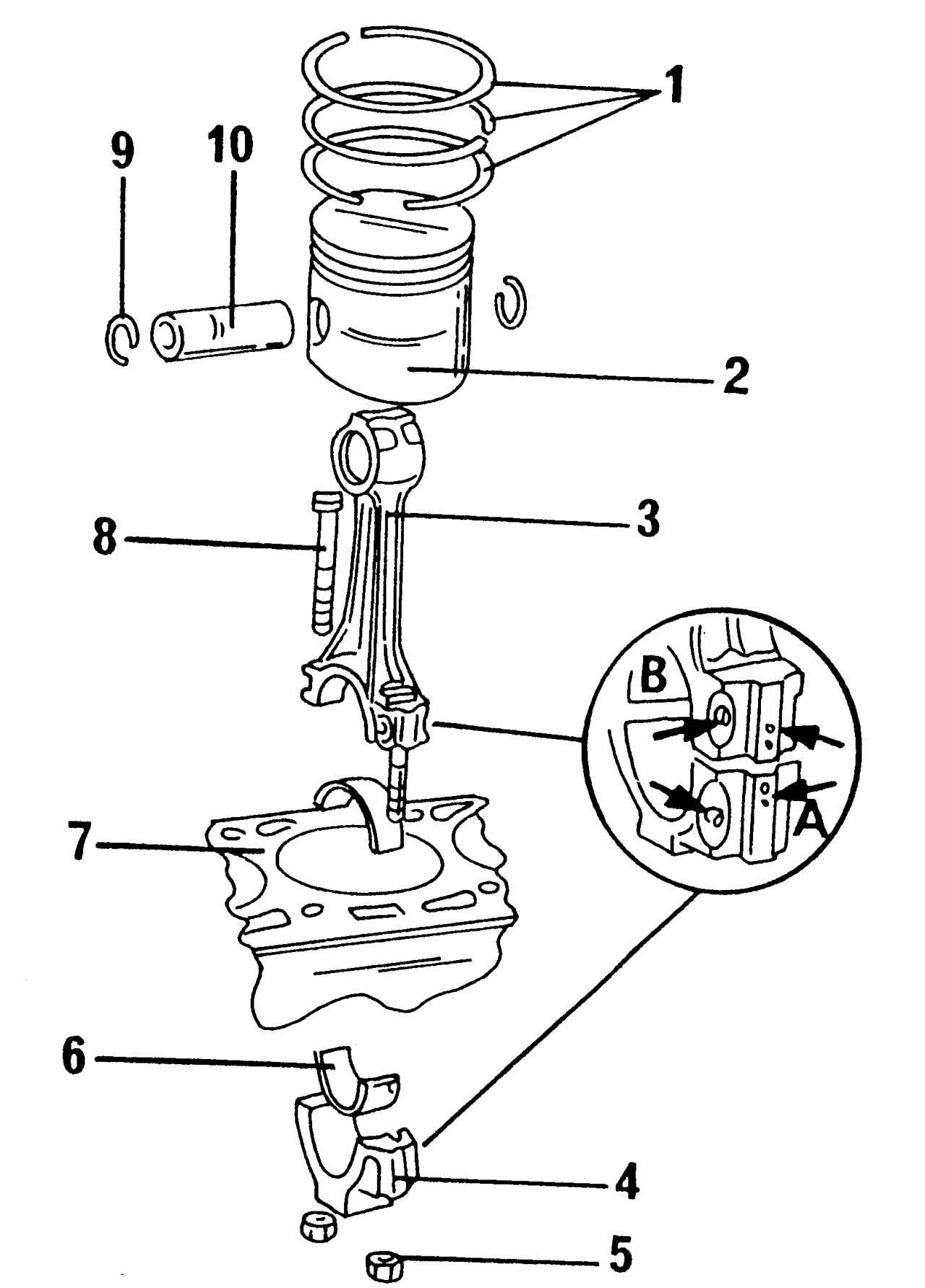 1
9
10
2
3
8
B
A
7
6
4
5