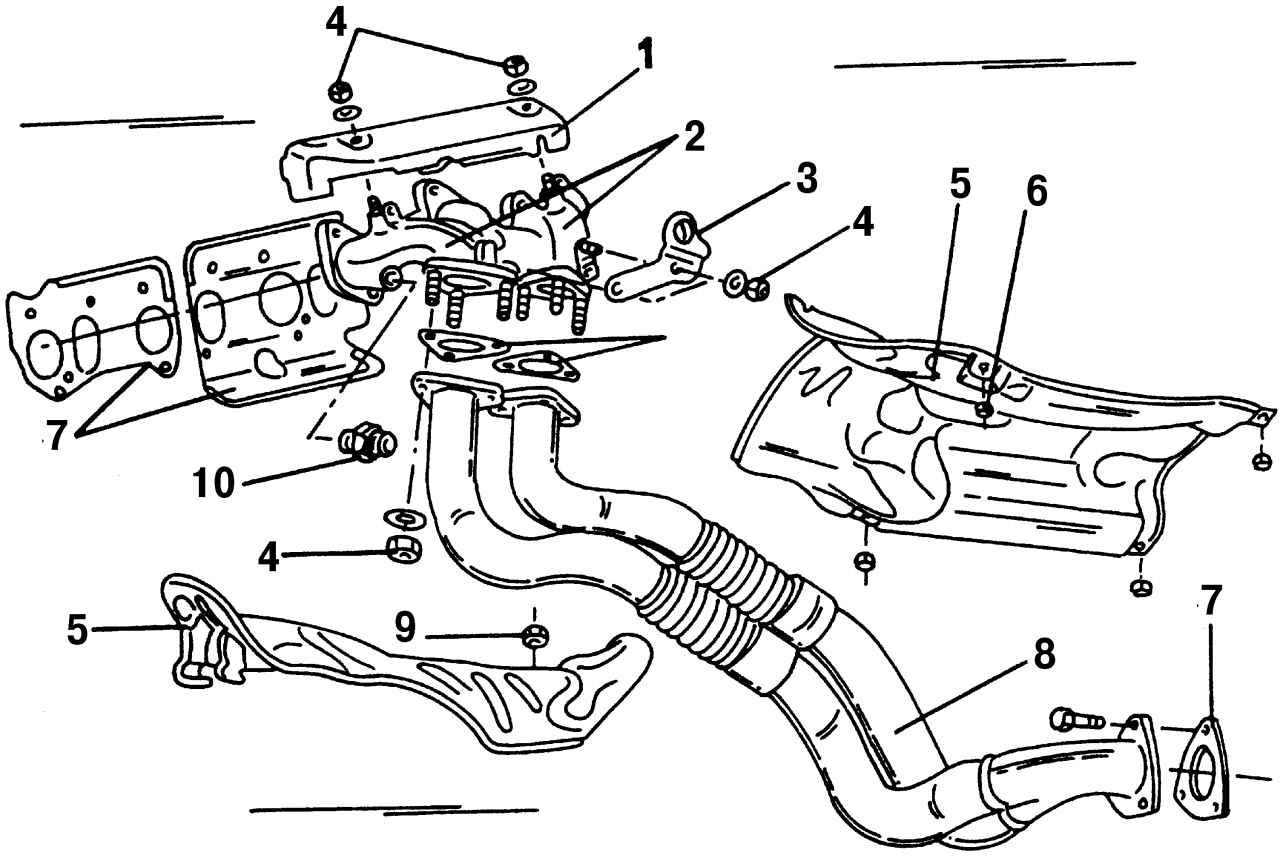 4
1
2
3
5
6
4
7
10
4
5
9
8
7