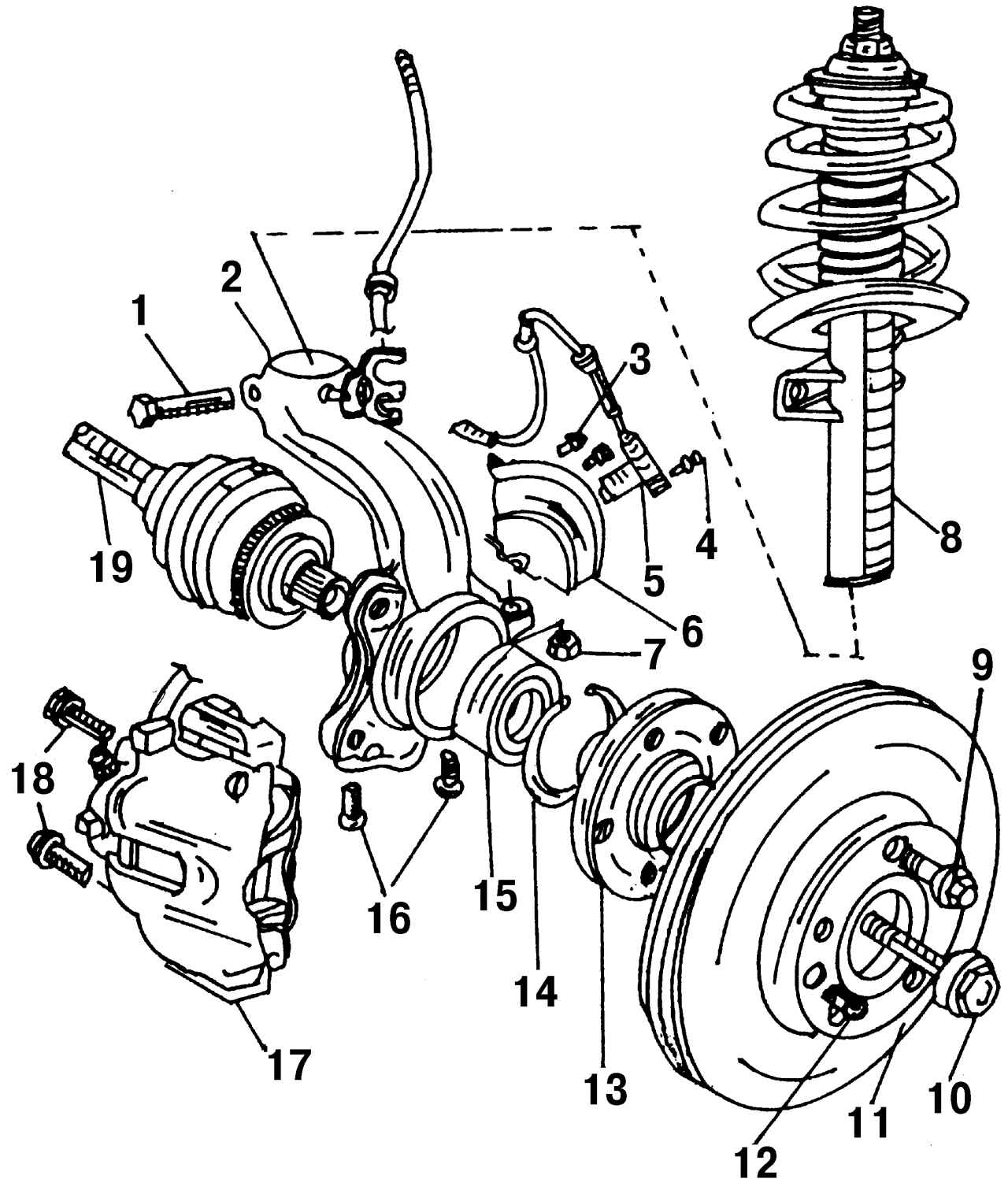 1
2
3
4
5
6
7
8
9
10
11
12
13
14
15
16
17
18
19