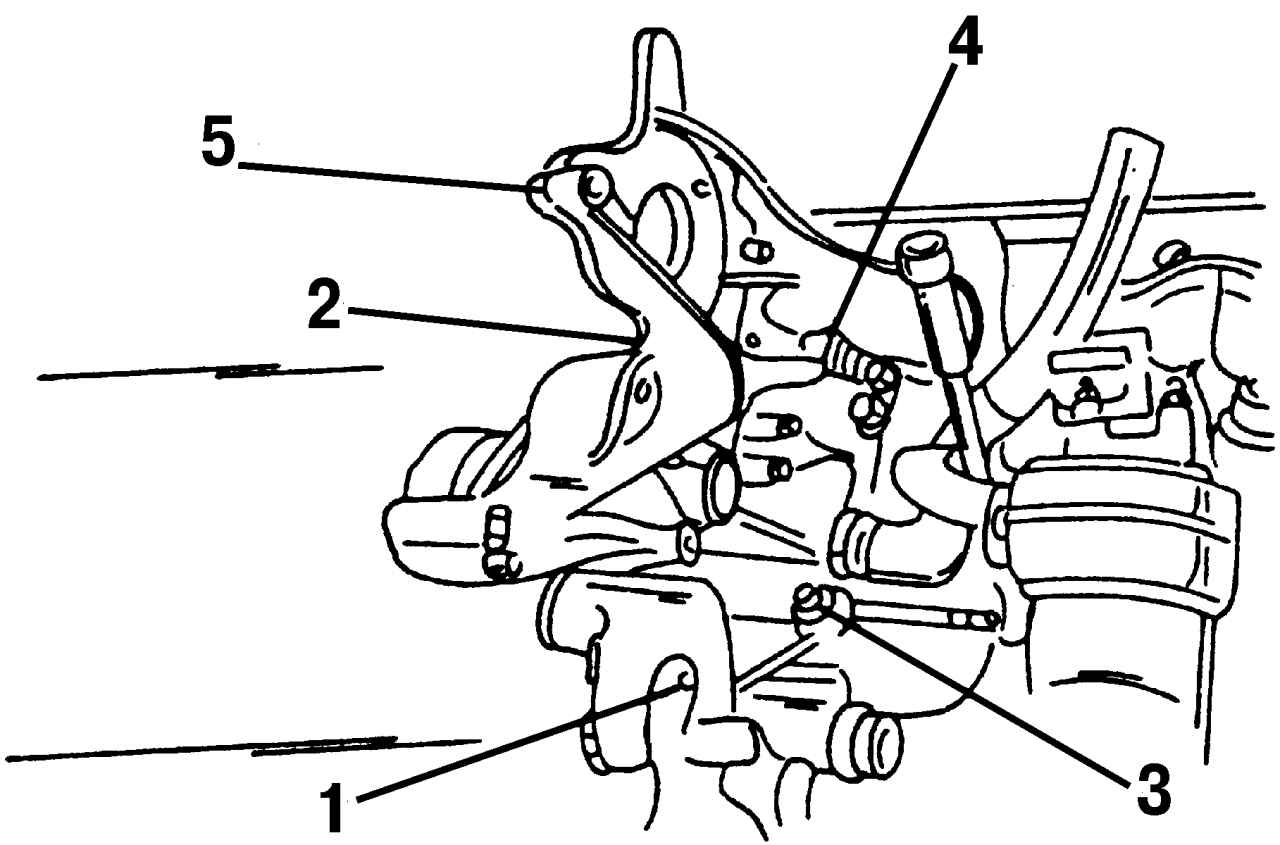 4
5
2
1
3