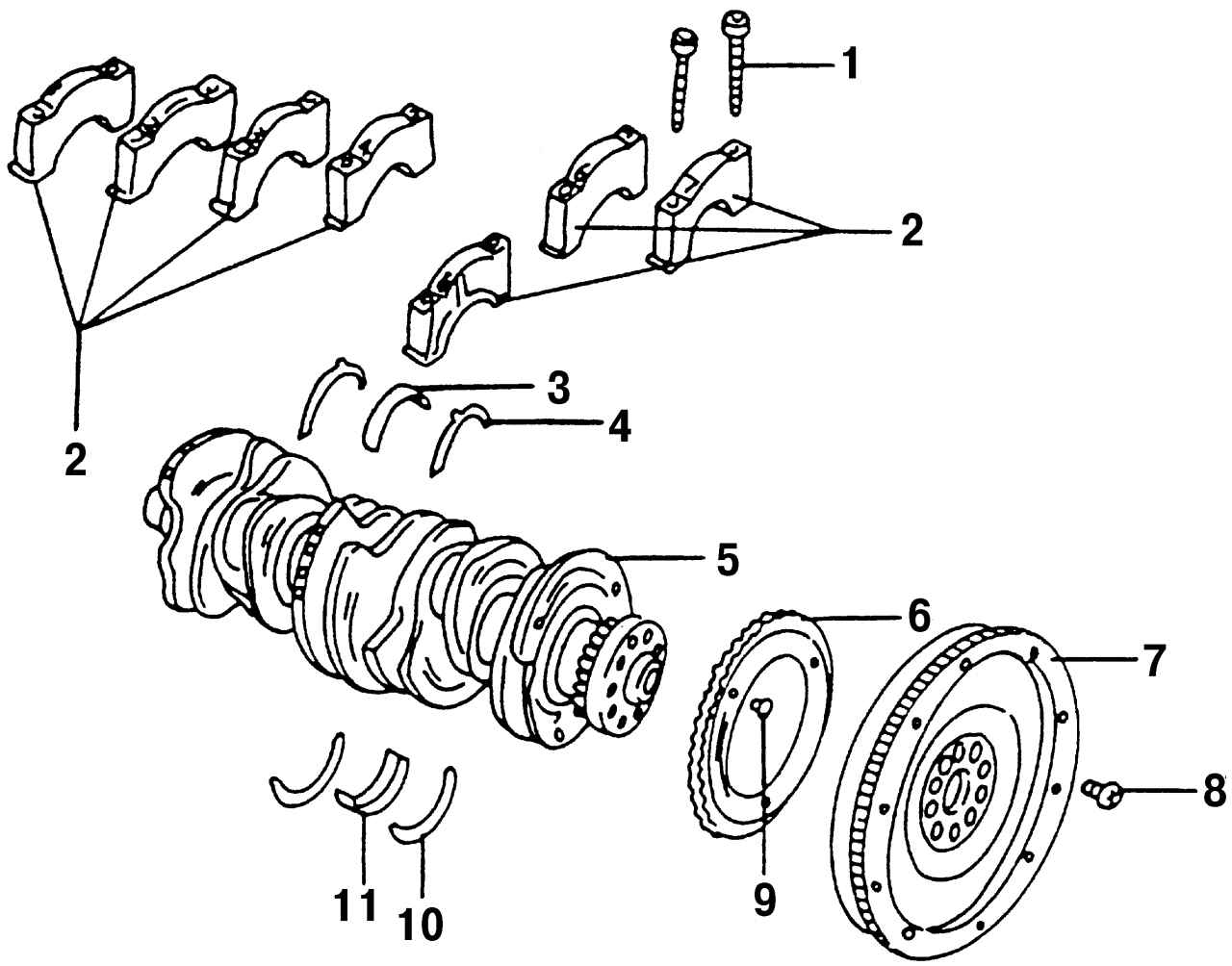 1
2
2
3
4
5
6
7
8
9
11
10