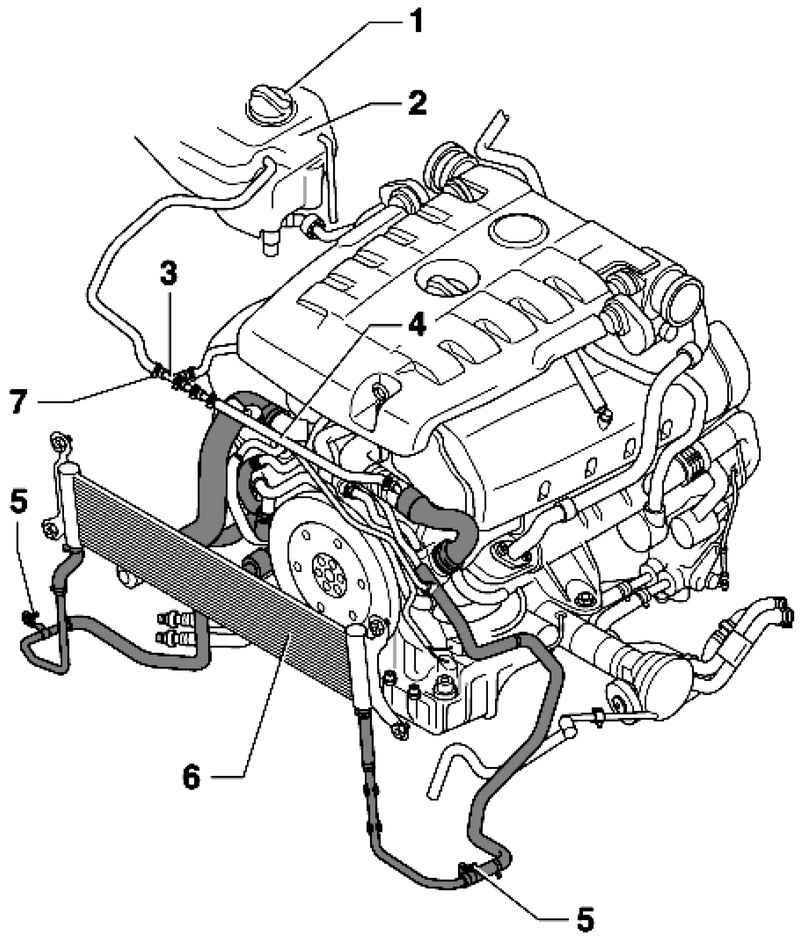 1
2
3
4
7
5
6
5