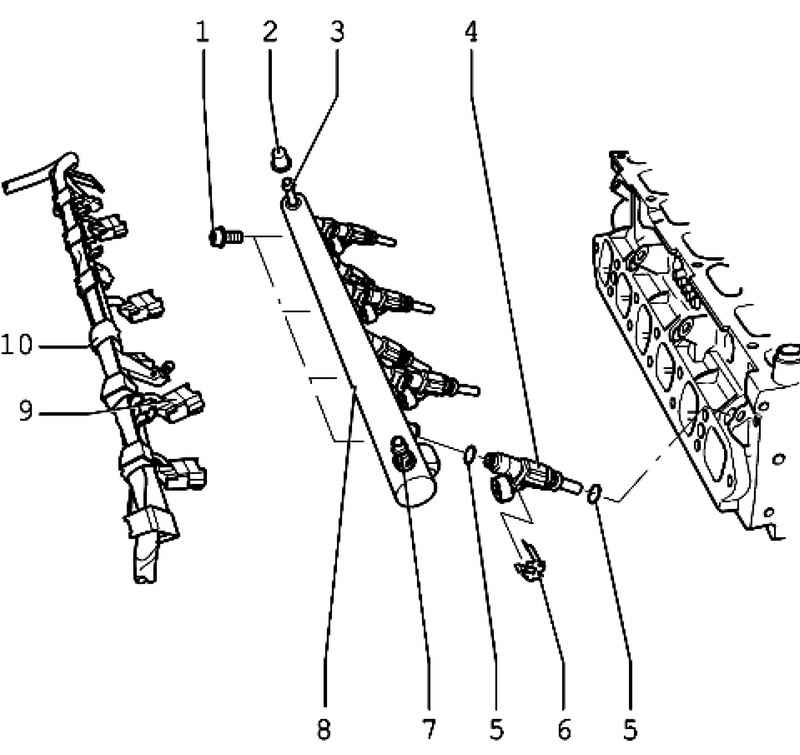 1 2 3 4
10
9
8 7 5 6 5