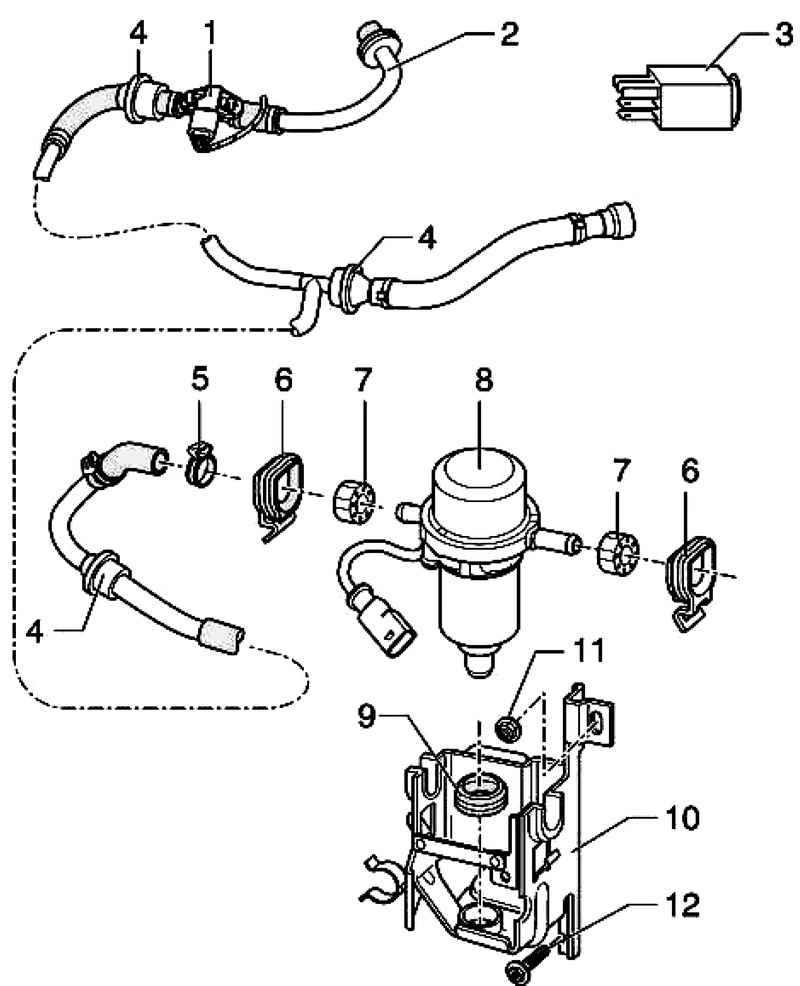 4
1
2
3
4
5
6
7
8
7
6
4
11
9
10
12