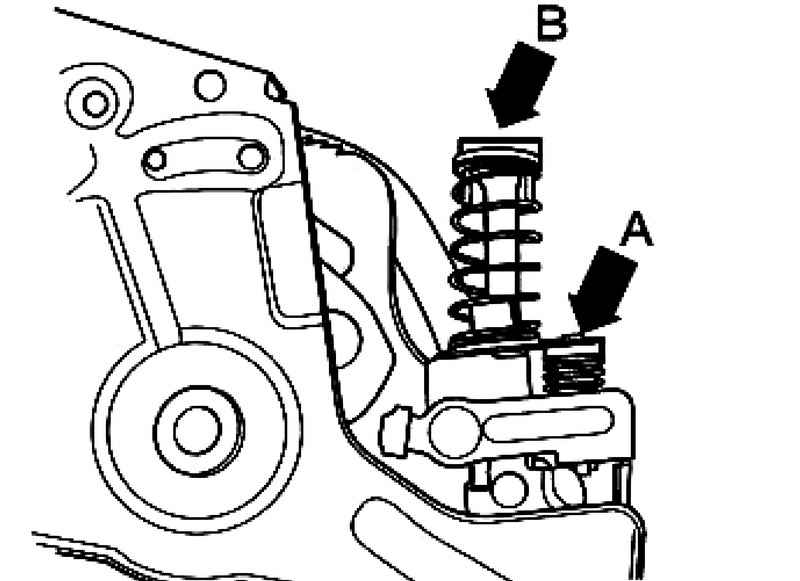 B

A