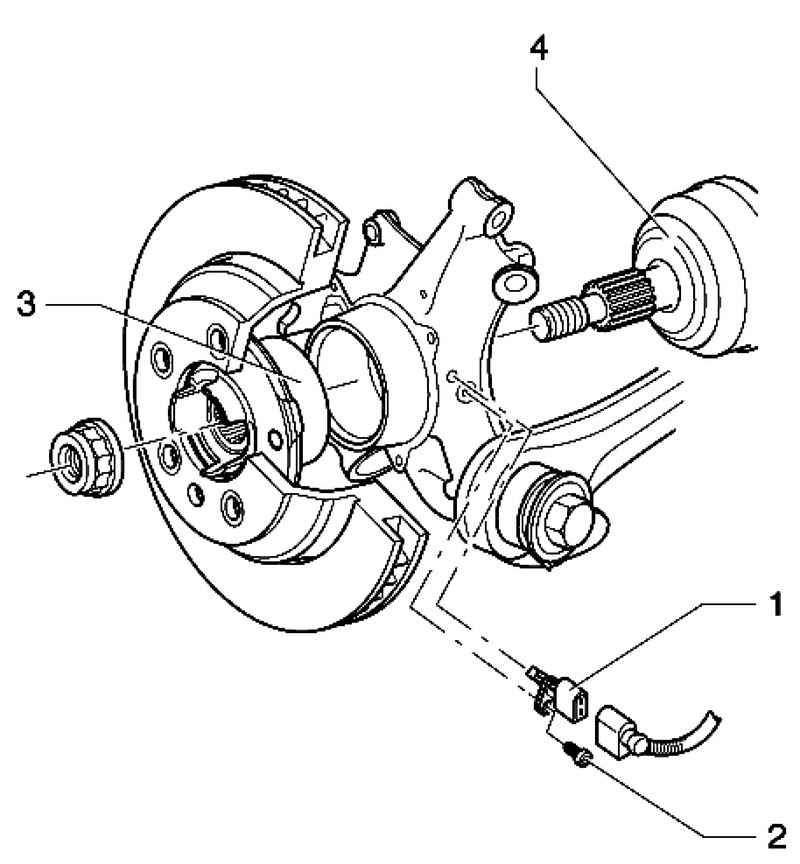 4
3
1
2