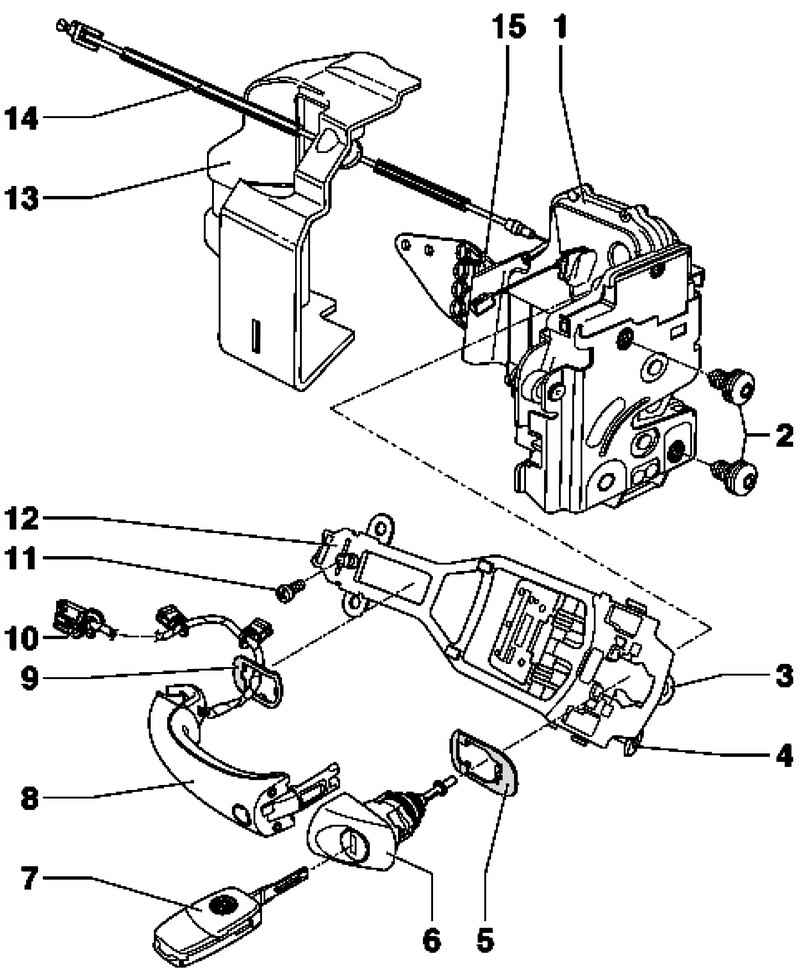 15
1
14
13
2
12
11
10
9
3
4
8
7
6
5